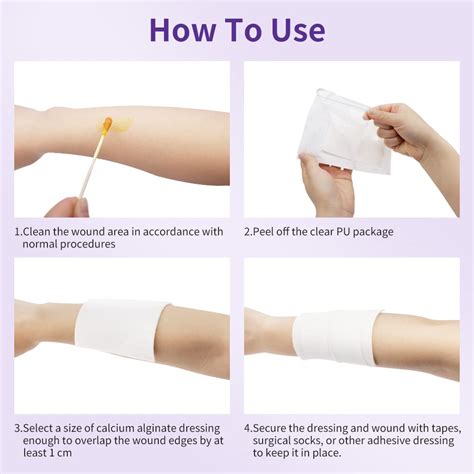 How To Use

1.Clean the wound area in accordance with normal procedures

2.Peel off the clear PU package

3.Select a size of calcium alginate dressing enough to overlap the wound edges by at least 1 cm

4.Secure the dressing and wound with tapes, surgical socks, or other adhesive dressing to keep it in place.