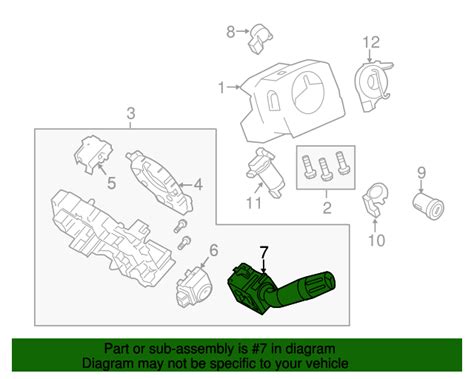 8
12
1
3
5
4
11
2
9
10
6
7

Part or sub-assembly is #7 in diagram
Diagram may not be specific to your vehicle