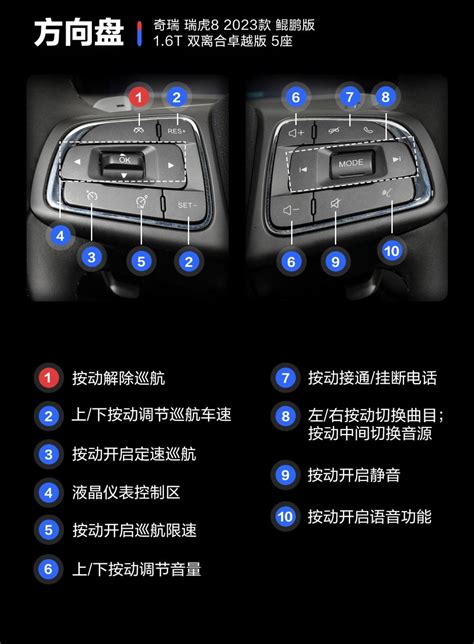 方向盘

奇瑞 瑞虎8 2023款 鲲鹏版
1.6T 双离合卓越版 5座

1 2 RES+ OK SET- 4 3 5 2

6 7 8 MODE 6 9 10

1 按动解除巡航

2 上/下按动调节巡航车速

3 按动开启定速巡航

4 液晶仪表控制区

5 按动开启巡航限速

6 上/下按动调节音量

7 按动接通/挂断电话

8 左/右按动切换曲目；按动中间切换音源

9 按动开启静音

10 按动开启语音功能