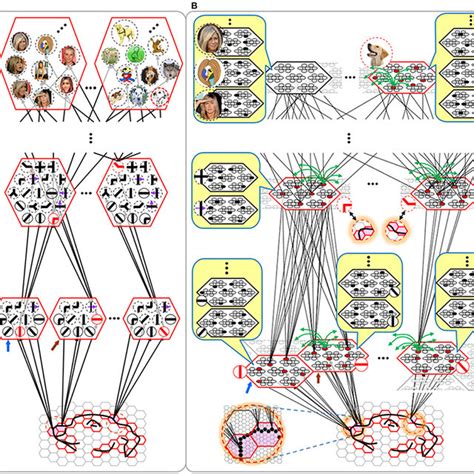 B