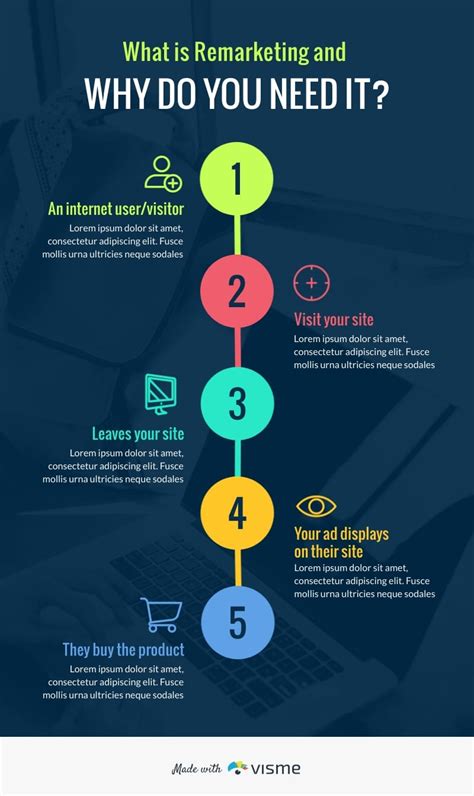 What is Remarketing and
WHY DO YOU NEED IT?

1

An internet user/visitor
Lorem ipsum dolor sit amet, consectetur adipiscing elit. Fusce mollis urna ultricies neque sodales

2

Visit your site
Lorem ipsum dolor sit amet, consectetur adipiscing elit. Fusce mollis urna ultricies neque sodales

3

Leaves your site
Lorem ipsum dolor sit amet, consectetur adipiscing elit. Fusce mollis urna ultricies neque sodales

4

Your ad displays on their site
Lorem ipsum dolor sit amet, consectetur adipiscing elit. Fusce mollis urna ultricies neque sodales

5

They buy the product
Lorem ipsum dolor sit amet, consectetur adipiscing elit. Fusce mollis urna ultricies neque sodales

Made with visme