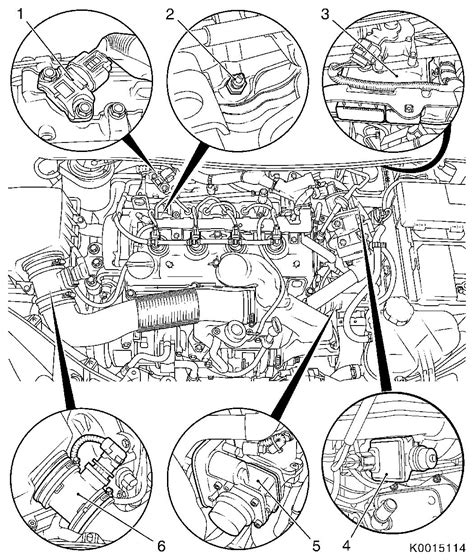 1
2
3
6
5
4
K0015114