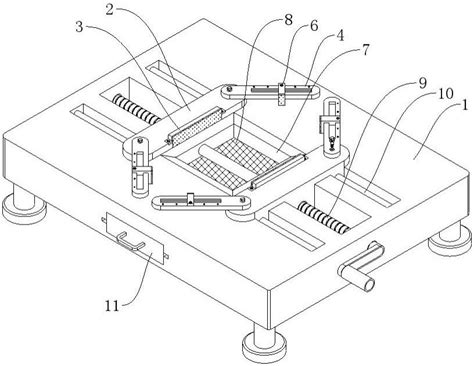 2
3
8
6
4
7
9
10
1
11