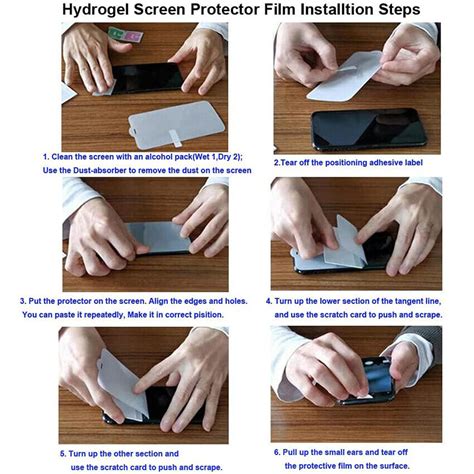 Hydrogel Screen Protector Film Installtion Steps

1. Clean the screen with an alcohol pack(Wet 1,Dry 2); Use the Dust-absorber to remove the dust on the screen

2.Tear off the positioning adhesive label

3. Put the protector on the screen. Align the edges and holes. You can paste it repeatedly, Make it in correct pisition.

4. Turn up the lower section of the tangent line, and use the scratch card to push and scrape.

5. Turn up the other section and use the scratch card to push and scrape.

6. Pull up the small ears and tear off the protective film on the surface.