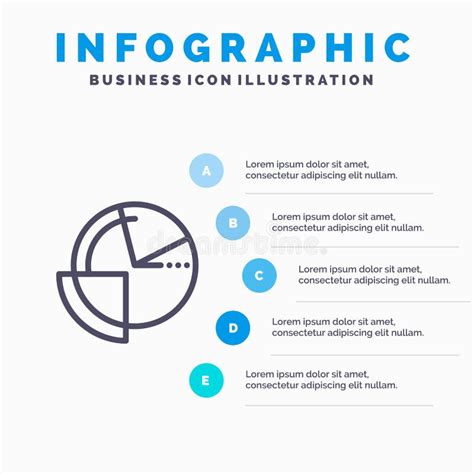 INFOGRAPHIC
BUSINESS ICON ILLUSTRATION

A
Lorem ipsum dolor sit amet, consectetur adipiscing elit nullam.

B
Lorem ipsum dolor sit amet, consectetur adipiscing elit nullam.

dreamstime.

C
Lorem ipsum dolor sit amet, consectetur adipiscing elit nullam.

D
Lorem ipsum dolor sit amet, consectetur adipiscing elit nullam.

E
Lorem ipsum dolor sit amet, consectetur adipiscing elit nullam.