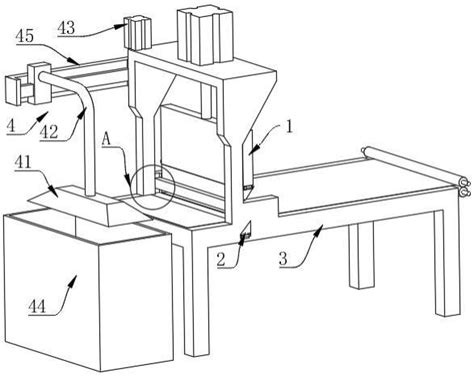 43
45
4
42
A
41
1
2
3
44