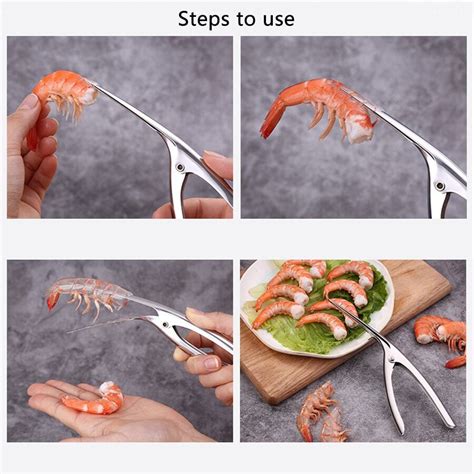 Steps to use