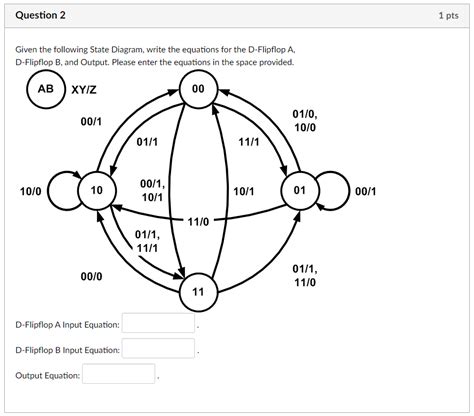 Question 2

1 pts

Given the following State Diagram, write the equations for the D-Flipflop A, D-Flipflop B, and Output. Please enter the equations in the space provided.

AB

XY/Z

00

00/1

01/0, 10/0

01/1

11/1

10/0

10

00/1, 10/1

10/1

01

00/1

11/0

01/1, 11/1

00/0

01/1, 11/0

11

D-Flipflop A Input Equation: .

D-Flipflop B Input Equation: .

Output Equation: .