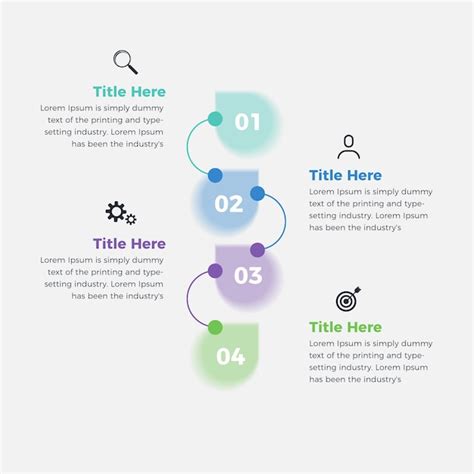 Title Here

Lorem Ipsum is simply dummy text of the printing and typesetting industry. Lorem Ipsum has been the industry's

01

Title Here

Lorem Ipsum is simply dummy text of the printing and typesetting industry. Lorem Ipsum has been the industry's

02

Title Here

Lorem Ipsum is simply dummy text of the printing and typesetting industry. Lorem Ipsum has been the industry's

03

Title Here

Lorem Ipsum is simply dummy text of the printing and typesetting industry. Lorem Ipsum has been the industry's

04