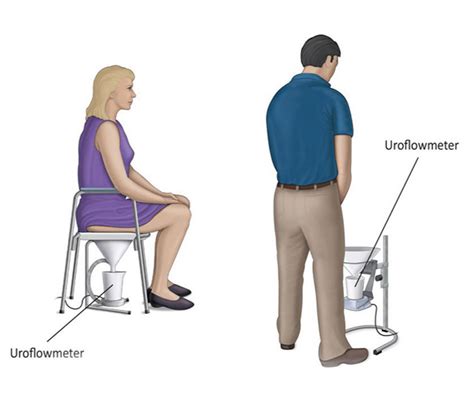 Uroflowmeter

Uroflowmeter