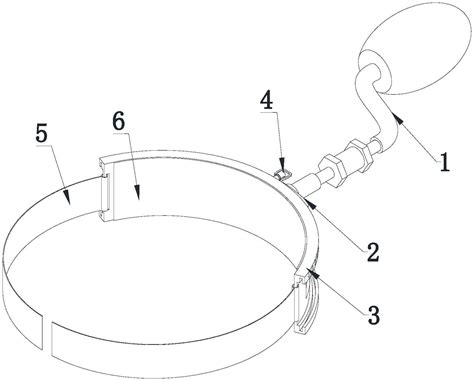 4
6
5
1
2
3