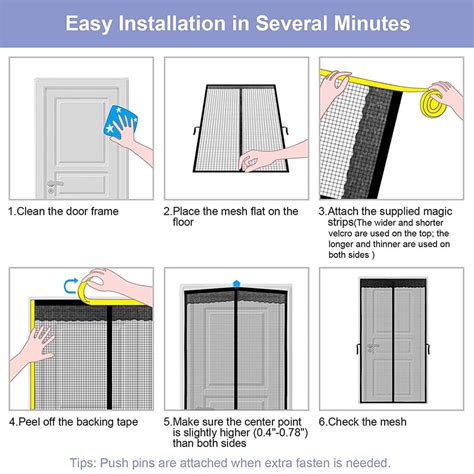 Easy Installation in Several Minutes

1.Clean the door frame

2.Place the mesh flat on the floor

3.Attach the supplied magic strips(The wider and shorter velcro are used on the top; the longer and thinner are used on both sides )

4.Peel off the backing tape

5.Make sure the center point is slightly higher (0.4"-0.78") than both sides

6.Check the mesh

Tips: Push pins are attached when extra fasten is needed.