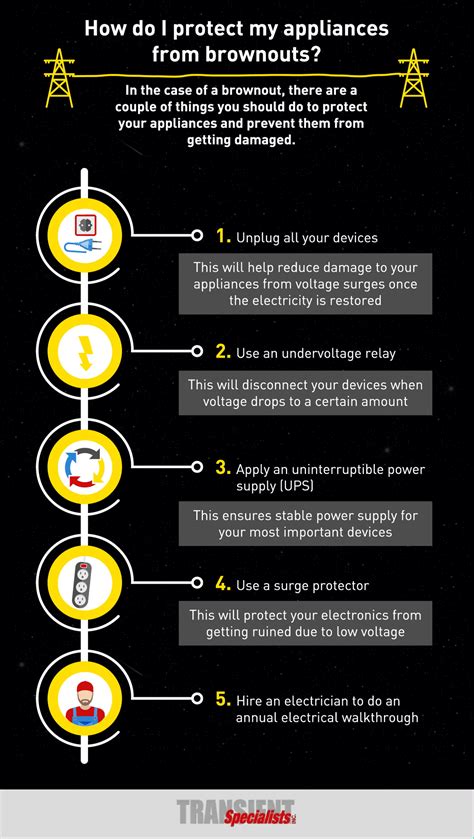 How do I protect my appliances from brownouts?

In the case of a brownout, there are a couple of things you should do to protect your appliances and prevent them from getting damaged.

1. Unplug all your devices

This will help reduce damage to your appliances from voltage surges once the electricity is restored

2. Use an undervoltage relay

This will disconnect your devices when voltage drops to a certain amount

3. Apply an uninterruptible power supply (UPS)

This ensures stable power supply for your most important devices

4. Use a surge protector

This will protect your electronics from getting ruined due to low voltage

5. Hire an electrician to do an annual electrical walkthrough

TRANSIENT Specialists INC