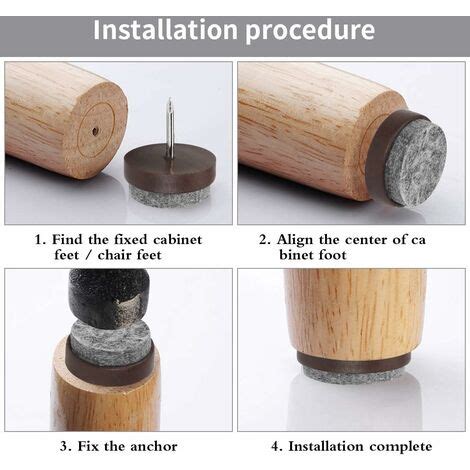 Installation procedure

1. Find the fixed cabinet feet / chair feet

2. Align the center of ca binet foot

3. Fix the anchor

4. Installation complete