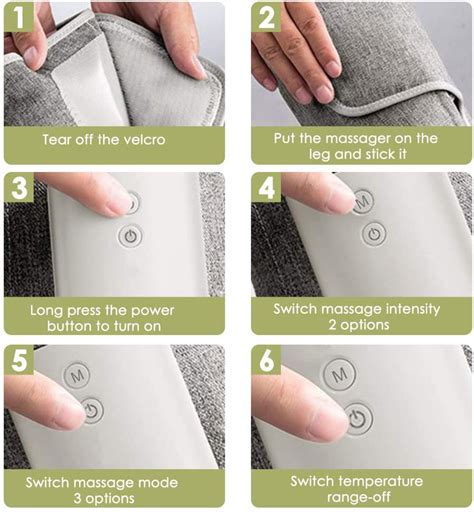 1

Tear off the velcro

2

Put the massager on the leg and stick it

3

Long press the power button to turn on

4

M

Switch massage intensity 2 options

5

M

Switch massage mode 3 options

6

M

Switch temperature range-off