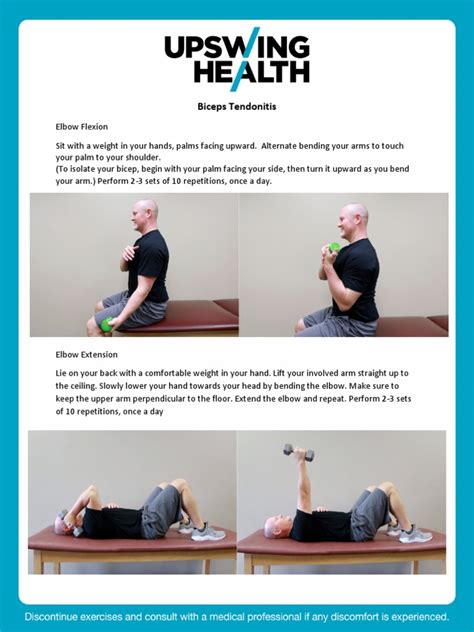 UPSWING HEALTH

Biceps Tendonitis

Elbow Flexion

Sit with a weight in your hands, palms facing upward. Alternate bending your arms to touch your palm to your shoulder.
(To isolate your bicep, begin with your palm facing your side, then turn it upward as you bend your arm.) Perform 2-3 sets of 10 repetitions, once a day.

Elbow Extension

Lie on your back with a comfortable weight in your hand. Lift your involved arm straight up to the ceiling. Slowly lower your hand towards your head by bending the elbow. Make sure to keep the upper arm perpendicular to the floor. Extend the elbow and repeat. Perform 2-3 sets of 10 repetitions, once a day

Discontinue exercises and consult with a medical professional if any discomfort is experienced.