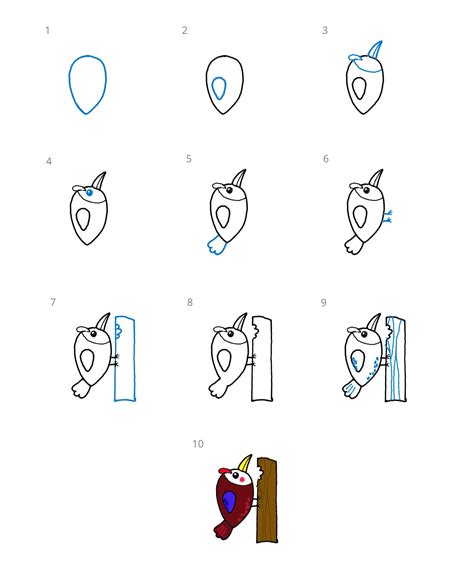 1

2

3

4

5

6

7

8

9

10