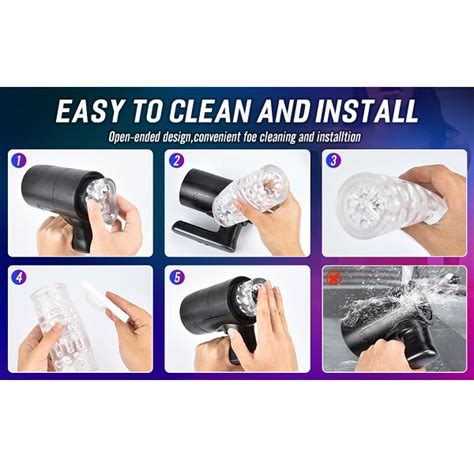 EASY TO CLEAN AND INSTALL

Open-ended design,convenient foe cleaning and installtion

1

2

3

4

5