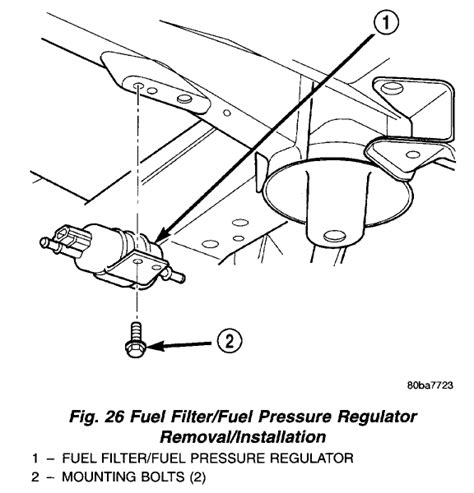 1

2

80ba7723

Fig. 26 Fuel Filter/Fuel Pressure Regulator Removal/Installation

1 – FUEL FILTER/FUEL PRESSURE REGULATOR
2 – MOUNTING BOLTS (2)