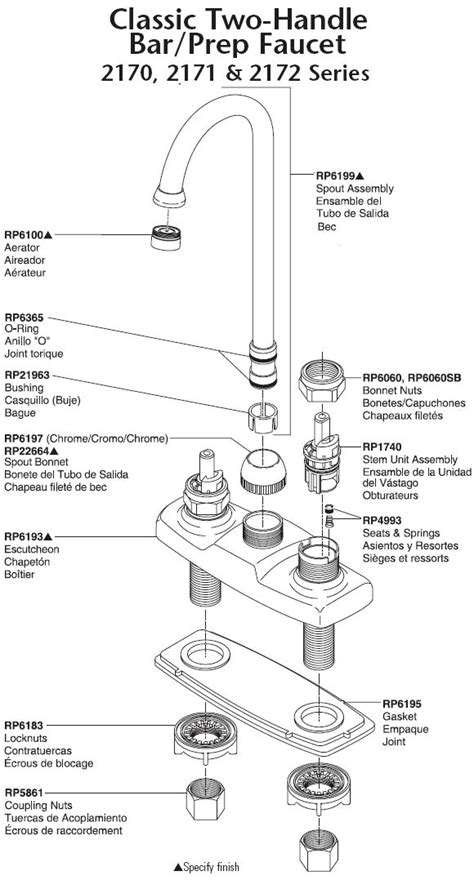 Classic Two-Handle Bar/Prep Faucet
2170, 2171 & 2172 Series

RP6199▲
Spout Assembly
Ensamble del Tubo de Salida
Bec

RP6100▲
Aerator
Aireador
Aérateur

RP6365
O-Ring
Anillo "O"
Joint torique

RP21963
Bushing
Casquillo (Buje)
Bague

RP6060, RP6060SB
Bonnet Nuts
Bonetes/Capuchones
Chapeaux filetés

RP6197 (Chrome/Cromo/Chrome)
RP22664▲
Spout Bonnet
Bonete del Tubo de Salida
Chapeau fileté de bec

RP1740
Stem Unit Assembly
Ensamble de la Unidad del Vástago
Obturateurs

RP4993
Seats & Springs
Asientos y Resortes
Sièges et ressorts

RP6193▲
Escutcheon
Chapetón
Boîtier

RP6195
Gasket
Empaque
Joint

RP6183
Locknuts
Contratuercas
Écrous de blocage

RP5861
Coupling Nuts
Tuercas de Acoplamiento
Écrous de raccordement

▲Specify finish