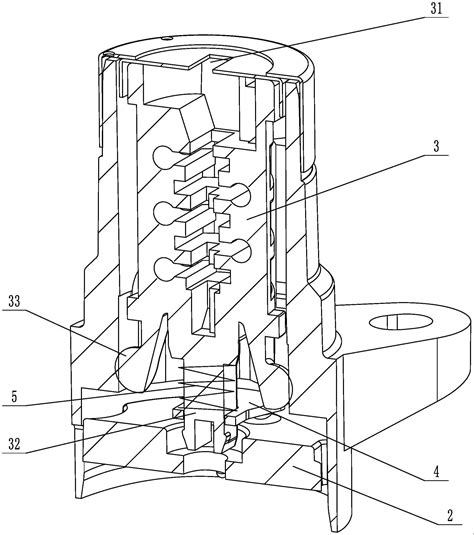 31
3
33
5
32
4
2