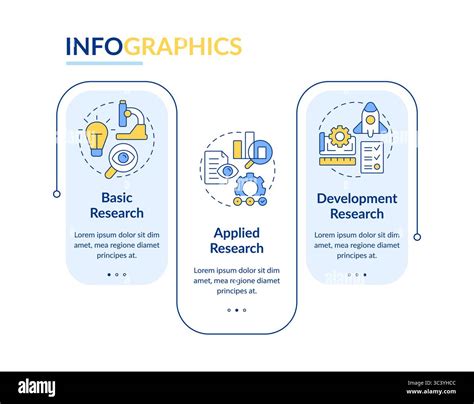 INFOGRAPHICS

Basic Research

Lorem ipsum dolor sit dim amet, mea regione diamet principes at.

Applied Research

Lorem ipsum dolor sit dim amet, mea regione diamet principes at.

Development Research

Lorem ipsum dolor sit dim amet, mea regione diamet principes at.

alamy

Image ID: 3C3YHCC
www.alamy.com