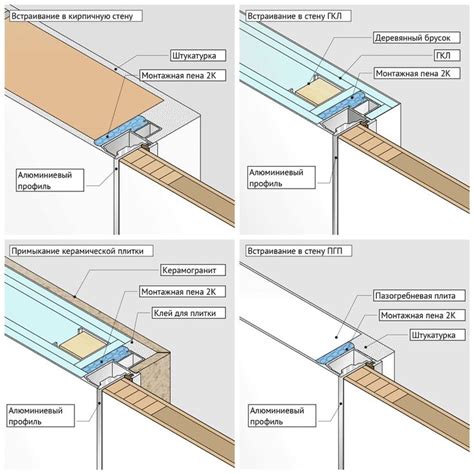 Встраивание в кирпичную стену

Штукатурка

Монтажная пена 2К

Алюминиевый профиль

Встраивание в стену ГКЛ

Деревянный брусок

ГКЛ

Монтажная пена 2К

Алюминиевый профиль

Примыкание керамической плитки

Керамогранит

Монтажная пена 2К

Клей для плитки

Алюминиевый профиль

Встраивание в стену ПГП

Пазогребневая плита

Монтажная пена 2К

Штукатурка

Алюминиевый профиль