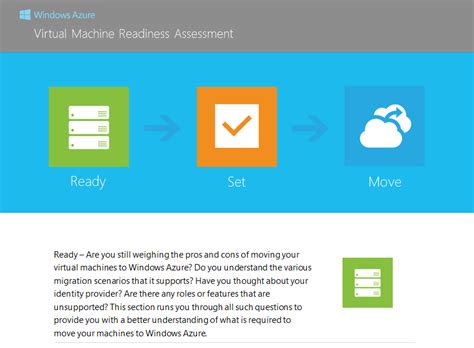 Windows Azure

Virtual Machine Readiness Assessment

Ready

Set

Move

Ready – Are you still weighing the pros and cons of moving your virtual machines to Windows Azure? Do you understand the various migration scenarios that it supports? Have you thought about your identity provider? Are there any roles or features that are unsupported? This section runs you through all such questions to provide you with a better understanding of what is required to move your machines to Windows Azure.