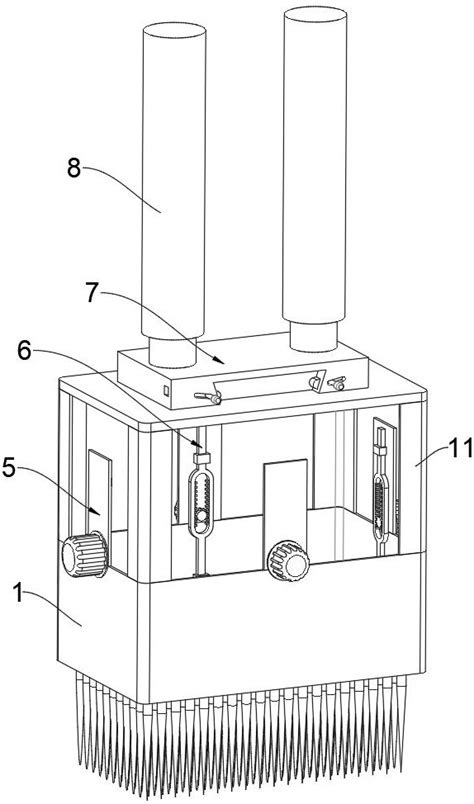 8
7
6
5
11
1