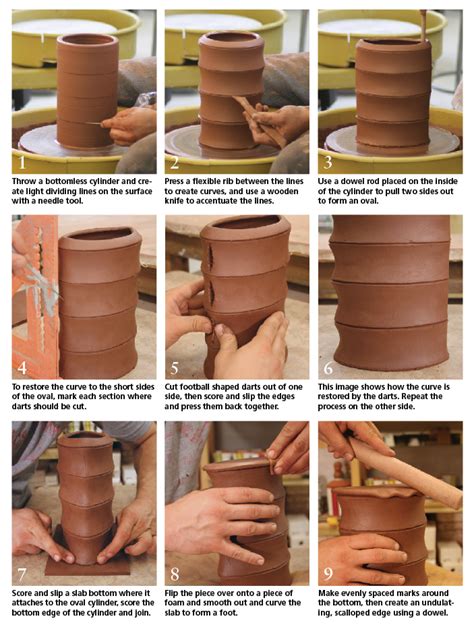 1

Throw a bottomless cylinder and create light dividing lines on the surface with a needle tool.

2

Press a flexible rib between the lines to create curves, and use a wooden knife to accentuate the lines.

3

Use a dowel rod placed on the inside of the cylinder to pull two sides out to form an oval.

4

To restore the curve to the short sides of the oval, mark each section where darts should be cut.

5

Cut football shaped darts out of one side, then score and slip the edges and press them back together.

6

This image shows how the curve is restored by the darts. Repeat the process on the other side.

7

Score and slip a slab bottom where it attaches to the oval cylinder, score the bottom edge of the cylinder and join.

8

Flip the piece over onto a piece of foam and smooth out and curve the slab to form a foot.

9

Make evenly spaced marks around the bottom, then create an undulating, scalloped edge using a dowel.