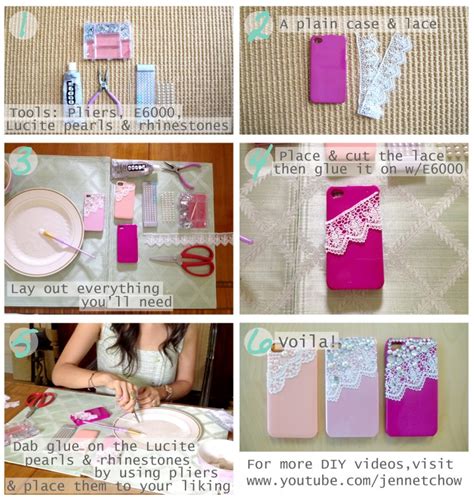 1

Tools: Pliers, E6000, Lucite pearls & rhinestones

2 A plain case & lace

3

Lay out everything you'll need

4 Place & cut the lace then glue it on w/E6000

5

Dab glue on the Lucite pearls & rhinestones by using pliers & place them to your liking

6 Voila!

For more DIY videos,visit www.youtube.com/jennetchow