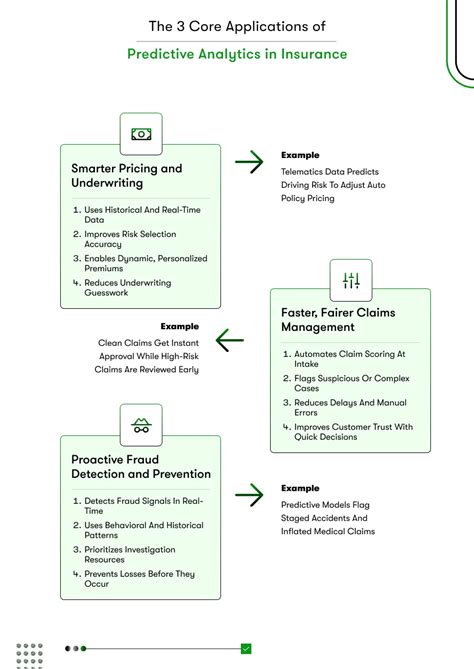 The 3 Core Applications of

Predictive Analytics in Insurance

Smarter Pricing and Underwriting

1. Uses Historical And Real-Time Data
2. Improves Risk Selection Accuracy
3. Enables Dynamic, Personalized Premiums
4. Reduces Underwriting Guesswork

Example

Telematics Data Predicts Driving Risk To Adjust Auto Policy Pricing

Faster, Fairer Claims Management

1. Automates Claim Scoring At Intake
2. Flags Suspicious Or Complex Cases
3. Reduces Delays And Manual Errors
4. Improves Customer Trust With Quick Decisions

Example

Clean Claims Get Instant Approval While High-Risk Claims Are Reviewed Early

Proactive Fraud Detection and Prevention

1. Detects Fraud Signals In Real-Time
2. Uses Behavioral And Historical Patterns
3. Prioritizes Investigation Resources
4. Prevents Losses Before They Occur

Example

Predictive Models Flag Staged Accidents And Inflated Medical Claims