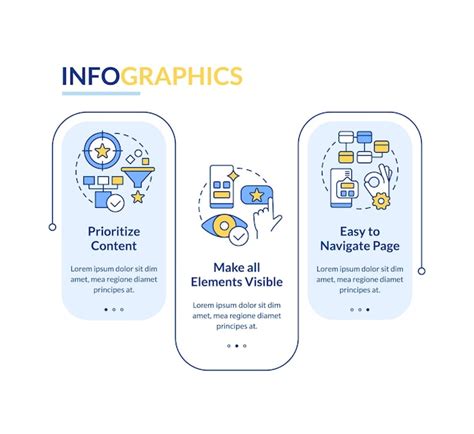 INFOGRAPHICS

Prioritize Content

Lorem ipsum dolor sit dim amet, mea regione diamet principes at.

Make all Elements Visible

Lorem ipsum dolor sit dim amet, mea regione diamet principes at.

Easy to Navigate Page

Lorem ipsum dolor sit dim amet, mea regione diamet principes at.