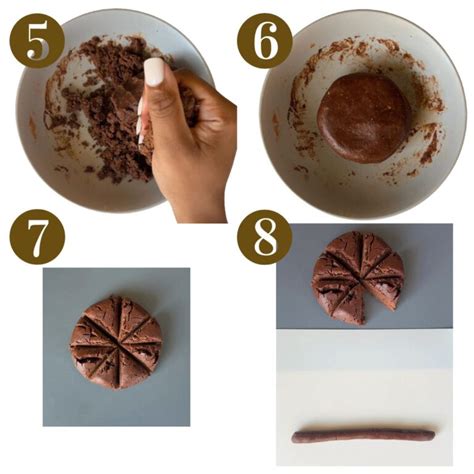 5
6
7
8