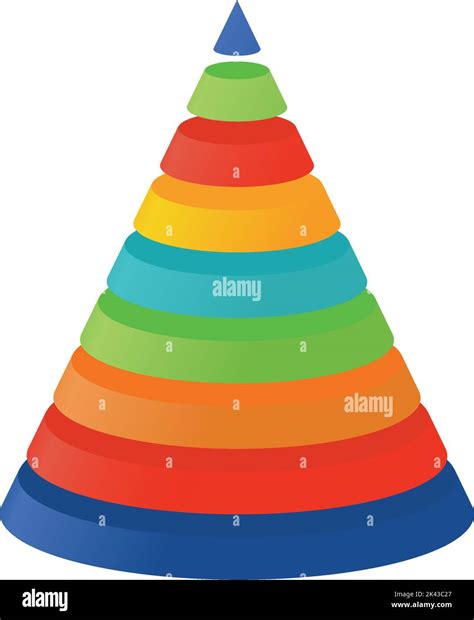 alamy

alamy

alamy

Image ID: 2K43C27
www.alamy.com