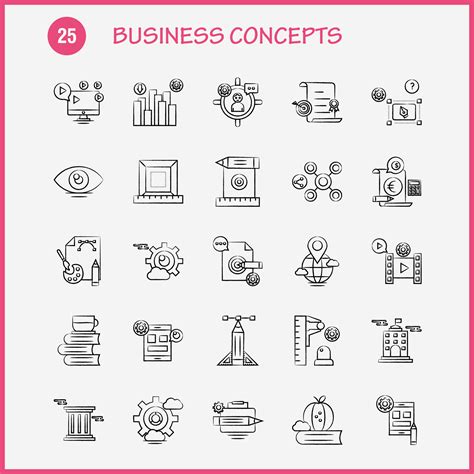 25 BUSINESS CONCEPTS

?

$

€