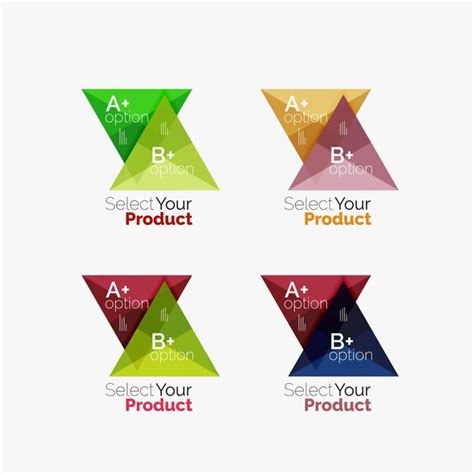 A+
option

B+
option

Select Your
Product

A+
option

B+
option

Select Your
Product

A+
option

B+
option

Select Your
Product

A+
option

B+
option

Select Your
Product