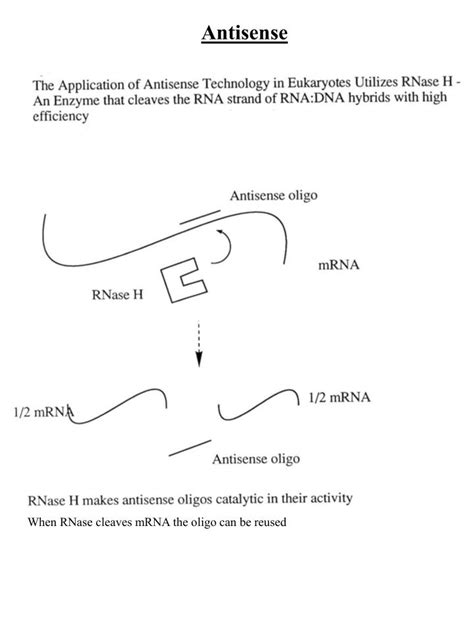 Antisense

The Application of Antisense Technology in Eukaryotes Utilizes RNase H - An Enzyme that cleaves the RNA strand of RNA:DNA hybrids with high efficiency

Antisense oligo

mRNA

RNase H

1/2 mRNA

1/2 mRNA

Antisense oligo

RNase H makes antisense oligos catalytic in their activity

When RNase cleaves mRNA the oligo can be reused