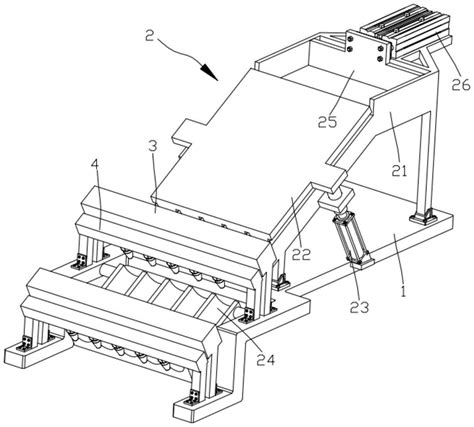 2
26
25
21
3
4
22
1
23
24