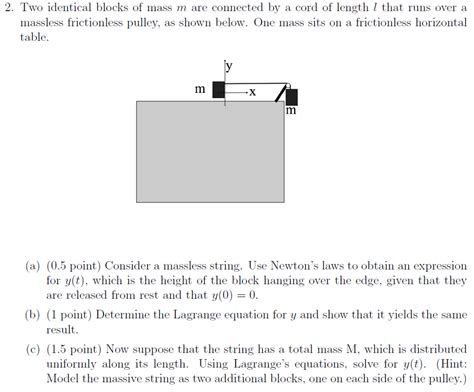 2. Two identical blocks of mass $m$ are connected by a cord of length $l$ that runs over a massless frictionless pulley, as shown below. One mass sits on a frictionless horizontal table.

y

m

x

m

(a) (0.5 point) Consider a massless string. Use Newton's laws to obtain an expression for $y(t)$, which is the height of the block hanging over the edge, given that they are released from rest and that $y(0) = 0$.

(b) (1 point) Determine the Lagrange equation for $y$ and show that it yields the same result.

(c) (1.5 point) Now suppose that the string has a total mass M, which is distributed uniformly along its length. Using Lagrange's equations, solve for $y(t)$. (Hint: Model the massive string as two additional blocks, one on each side of the pulley.)