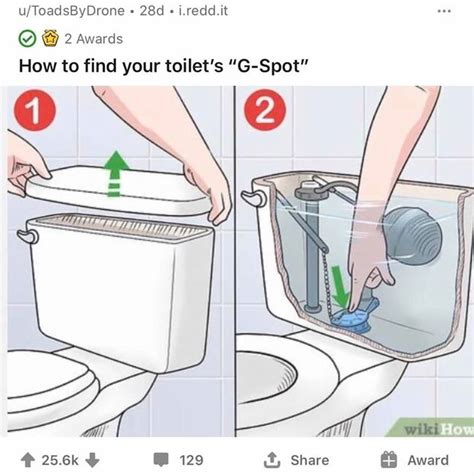 u/ToadsByDrone • 28d • i.redd.it

...

2 Awards

How to find your toilet's "G-Spot"

1

2

wikiHow

25.6k

129

Share

Award