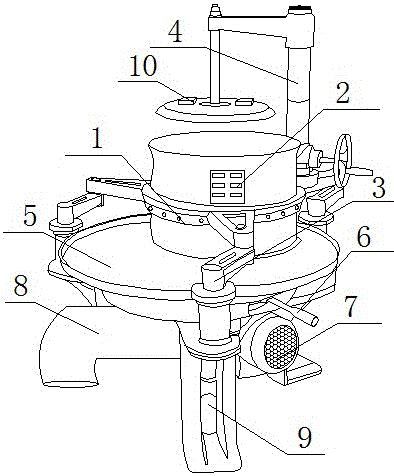 4
10
2
1
3
5
6
8
7
9