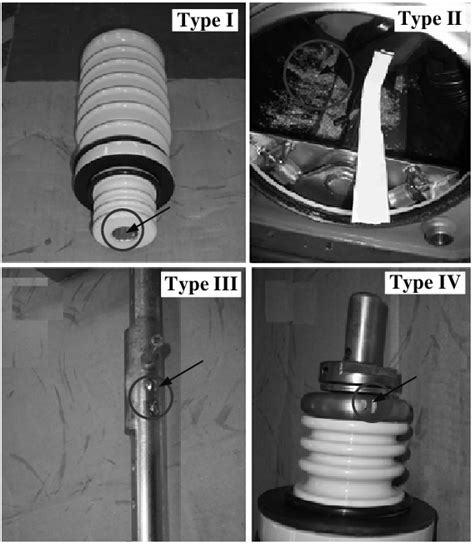 Type I

Type II

Type III

Type IV