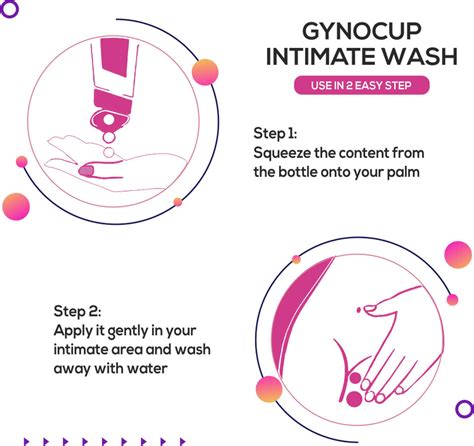 GYNOCUP INTIMATE WASH

USE IN 2 EASY STEP

Step 1:
Squeeze the content from the bottle onto your palm

Step 2:
Apply it gently in your intimate area and wash away with water