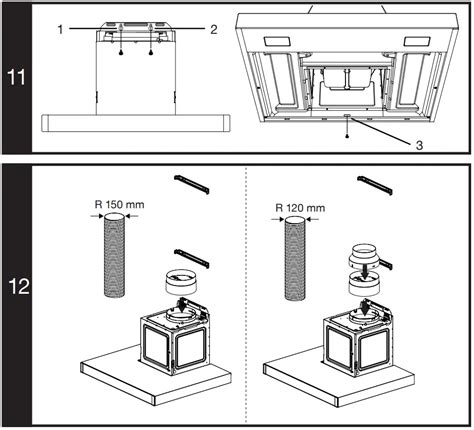 11

1

2

3

12

R 150 mm

R 120 mm