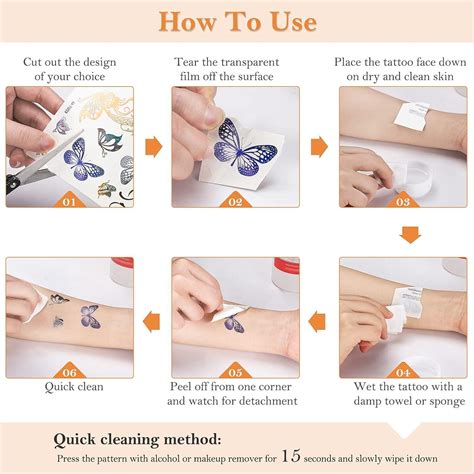 How To Use

Cut out the design of your choice

01

Tear the transparent film off the surface

02

Place the tattoo face down on dry and clean skin

03

04

Wet the tattoo with a damp towel or sponge

05

Peel off from one corner and watch for detachment

06

Quick clean

Quick cleaning method:

Press the pattern with alcohol or makeup remover for 15 seconds and slowly wipe it down