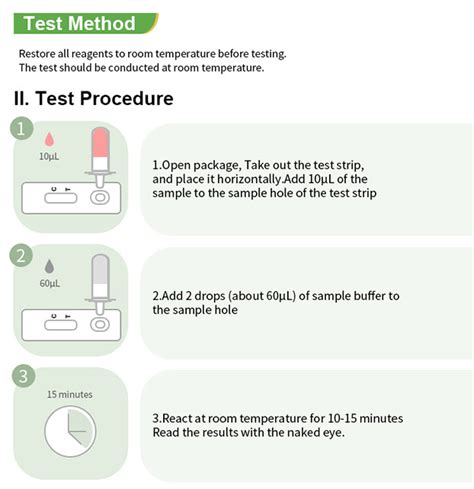 Test Method

Restore all reagents to room temperature before testing.
The test should be conducted at room temperature.

II. Test Procedure

1

10μL

C T

1.Open package, Take out the test strip, and place it horizontally.Add 10μL of the sample to the sample hole of the test strip

2

60μL

C T

2.Add 2 drops (about 60μL) of sample buffer to the sample hole

3

15 minutes

3.React at room temperature for 10-15 minutes
Read the results with the naked eye.