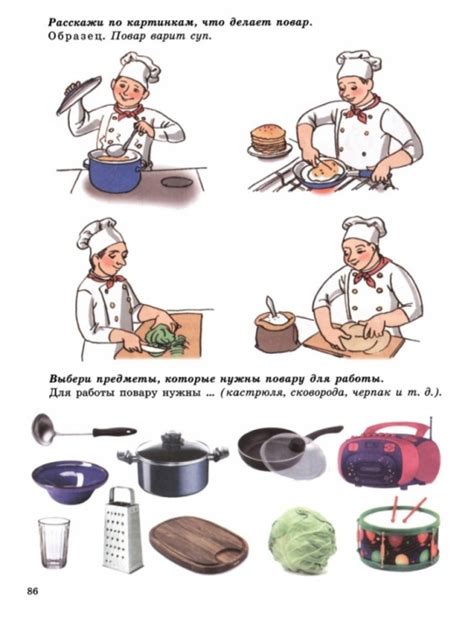 Расскажи по картинкам, что делает повар.
Образец. Повар варит суп.

Выбери предметы, которые нужны повару для работы.
Для работы повару нужны ... (кастрюля, сковорода, черпак и т. д.).

86