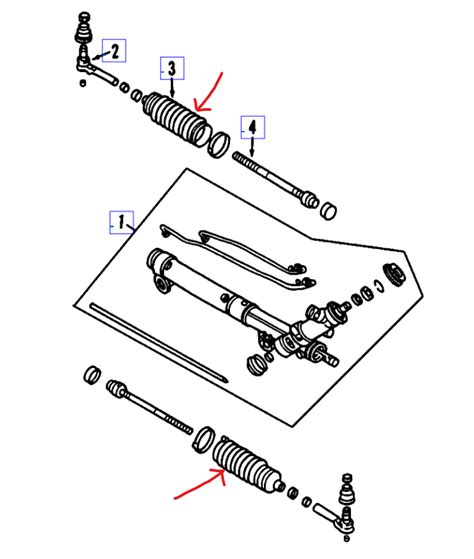 2
3
4
1