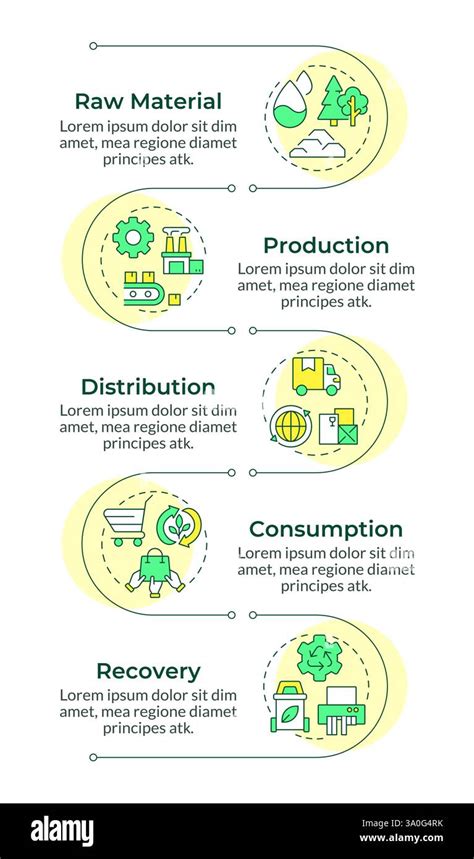 Raw Material
Lorem ipsum dolor sit dim amet, mea regione diamet principes atk.

Production
Lorem ipsum dolor sit dim amet, mea regione diamet principes atk.

Distribution
Lorem ipsum dolor sit dim amet, mea regione diamet principes atk.

Consumption
Lorem ipsum dolor sit dim amet, mea regione diamet principes atk.

Recovery
Lorem ipsum dolor sit dim amet, mea regione diamet principes atk.

alamy
Image ID: 3A0G4RK
www.alamy.com